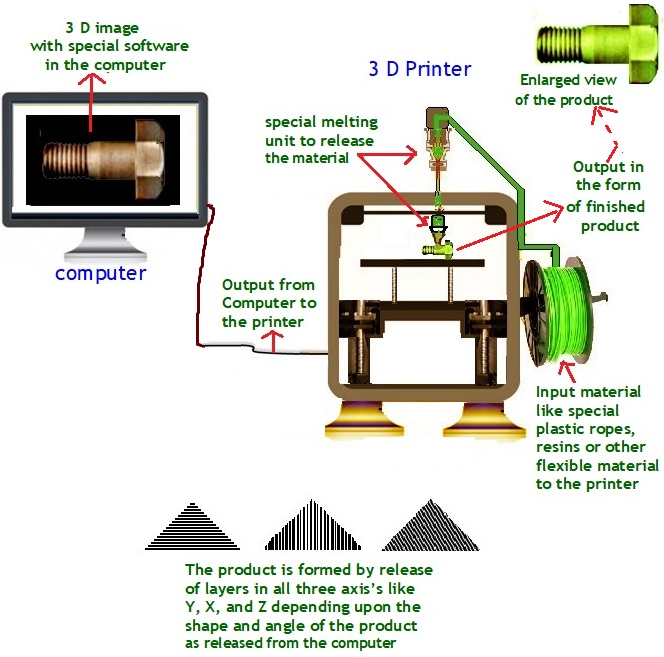 3 D image with special software in the computer

3 D Printer

Enlarged view of the product

special melting unit to release the material

Output in the form of finished product

computer

Output from Computer to the printer

Input material like special plastic ropes, resins or other flexible material to the printer

The product is formed by release of layers in all three axis's like Y, X, and Z depending upon the shape and angle of the product as released from the computer